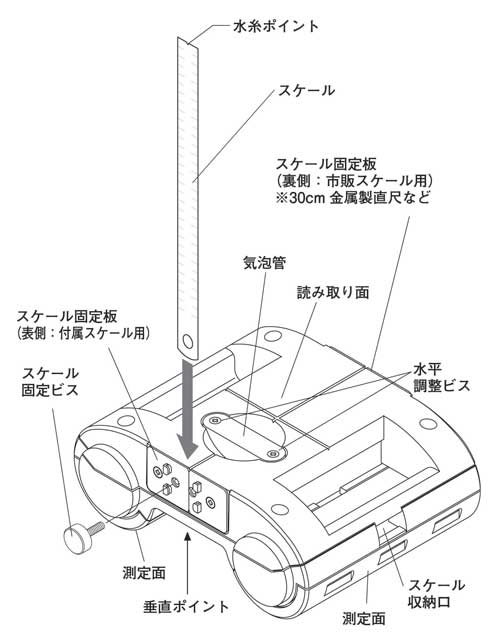 水糸ポイント

スケール

スケール固定板
(裏側：市販スケール用)
※30cm 金属製直尺など

気泡管

読み取り面

スケール固定板
(表側：付属スケール用)

スケール
固定ビス

水平
調整ビス

測定面

垂直ポイント

スケール
収納口

測定面